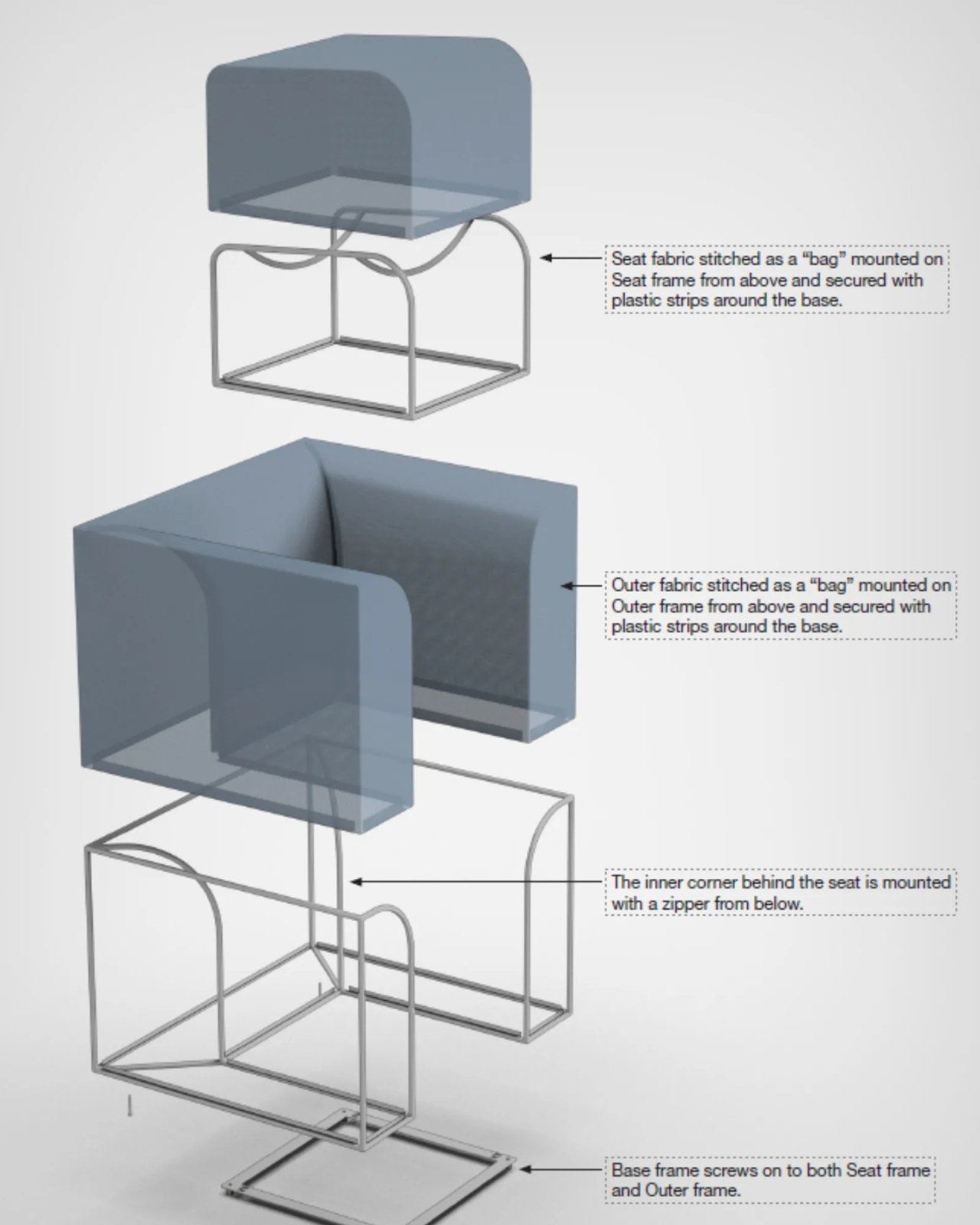 Seat fabric stitched as a “bag” mounted on Seat frame from above and secured with plastic strips around the base.

Outer fabric stitched as a “bag” mounted on Outer frame from above and secured with plastic strips around the base.

The inner corner behind the seat is mounted with a zipper from below.

Base frame screws on to both Seat frame and Outer frame.